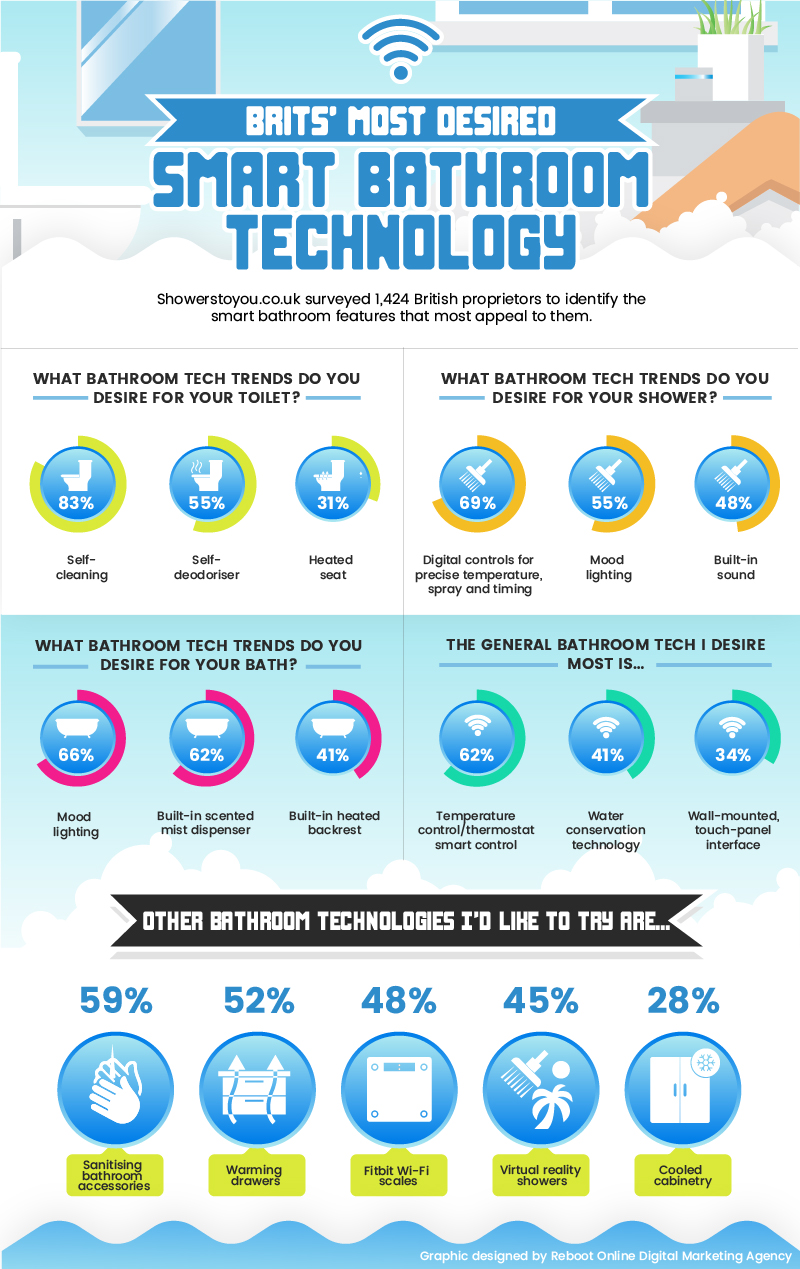 BRITS' MOST DESIRED
SMART BATHROOM TECHNOLOGY

Showerstoyou.co.uk surveyed 1,424 British proprietors to identify the smart bathroom features that most appeal to them.

WHAT BATHROOM TECH TRENDS DO YOU DESIRE FOR YOUR TOILET?

83%
Self-cleaning

55%
Self-deodoriser

31%
Heated seat

WHAT BATHROOM TECH TRENDS DO YOU DESIRE FOR YOUR SHOWER?

69%
Digital controls for precise temperature, spray and timing

55%
Mood lighting

48%
Built-in sound

WHAT BATHROOM TECH TRENDS DO YOU DESIRE FOR YOUR BATH?

66%
Mood lighting

62%
Built-in scented mist dispenser

41%
Built-in heated backrest

THE GENERAL BATHROOM TECH I DESIRE MOST IS...

62%
Temperature control/thermostat smart control

41%
Water conservation technology

34%
Wall-mounted, touch-panel interface

OTHER BATHROOM TECHNOLOGIES I'D LIKE TO TRY ARE...

59%
Sanitising bathroom accessories

52%
Warming drawers

48%
Fitbit Wi-Fi scales

45%
Virtual reality showers

28%
Cooled cabinetry

Graphic designed by Reboot Online Digital Marketing Agency